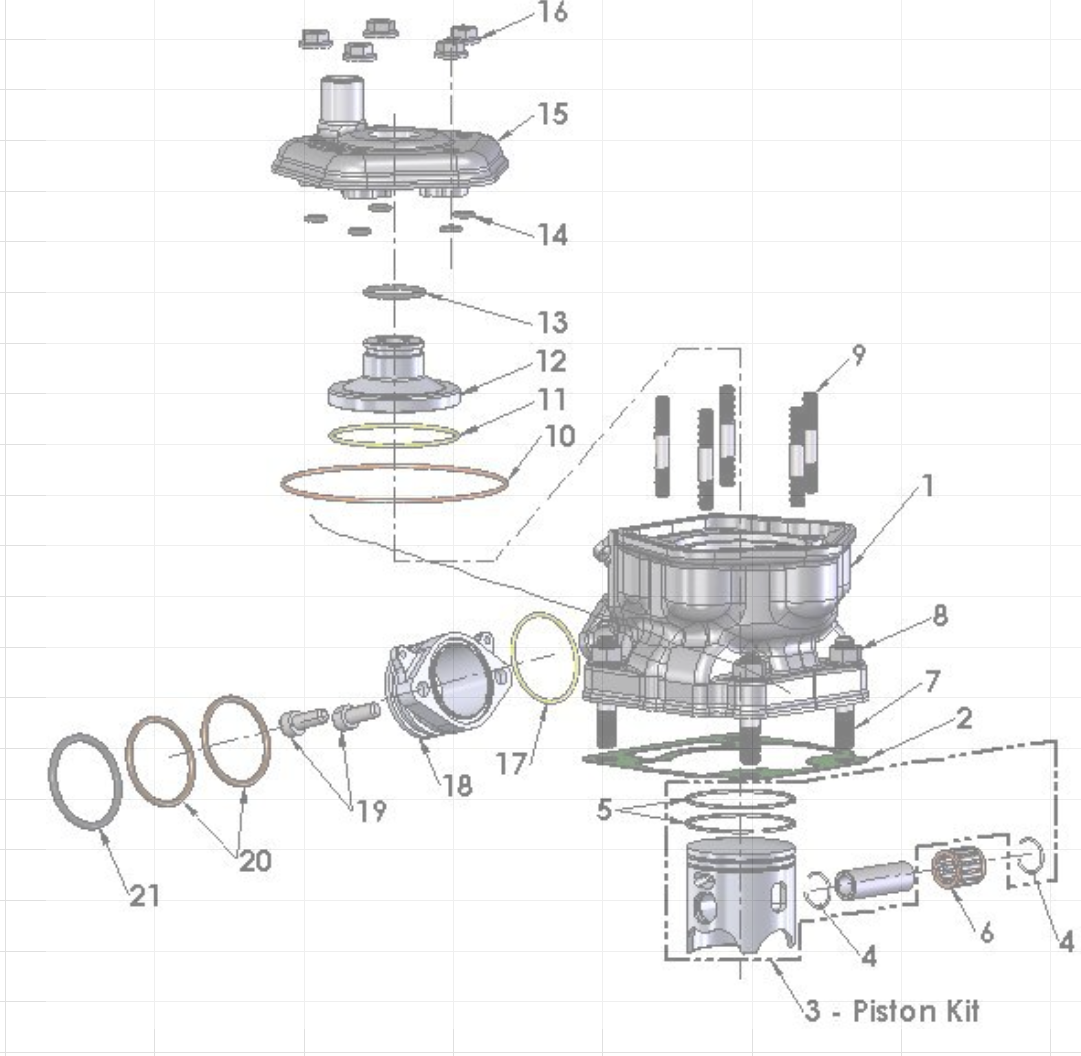 16
15
14
13
12
11
10
9
1
8
7
2
17
18
19
20
21
5
4
6
4
3 - Piston Kit