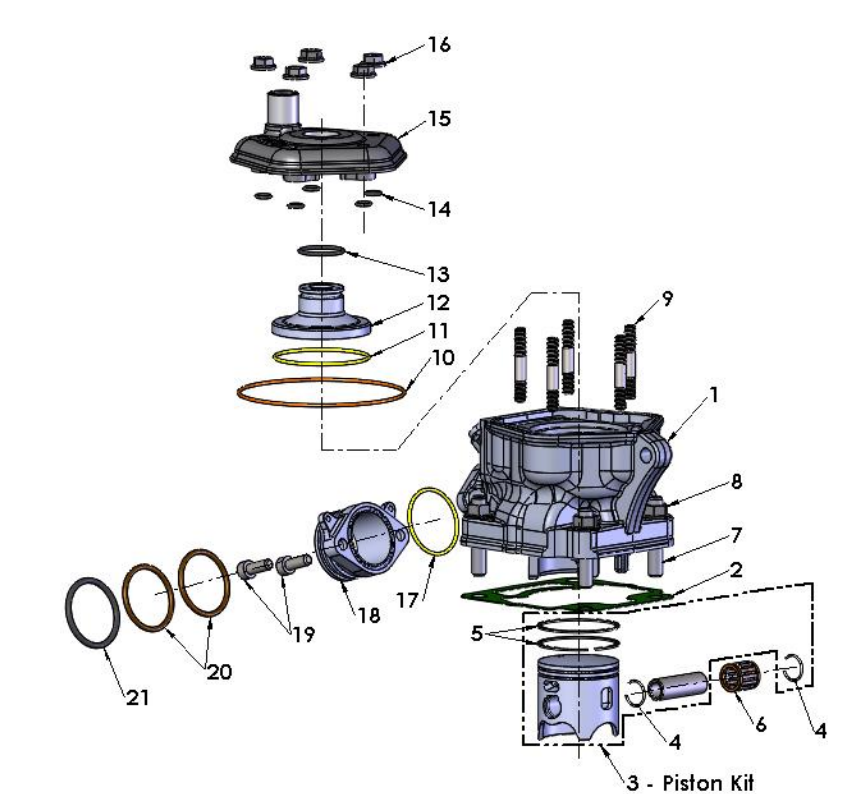 16
15
14
13
12
11
10
9
1
8
7
2
17
18
19
20
21
5
6
4
4
3 - Piston Kit