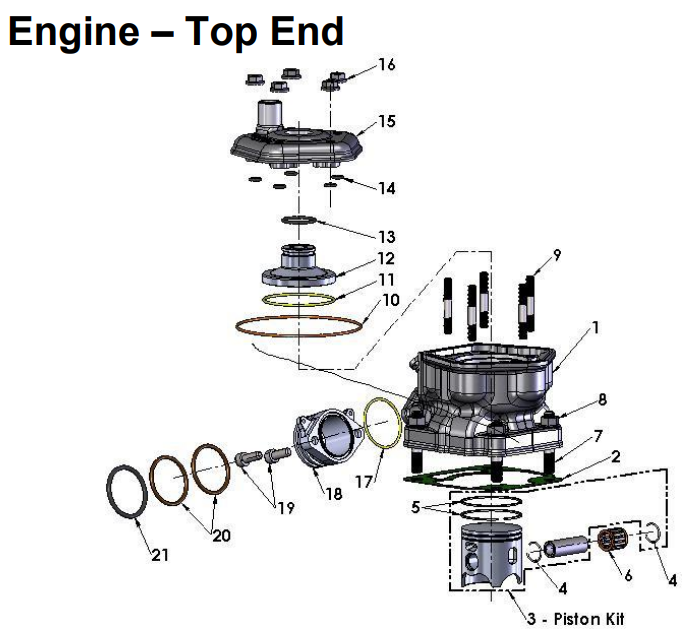 Engine – Top End

16
15
14
13
12
11
10
9
1
8
7
2
17
18
19
20
21
5
4
6
4
3 - Piston Kit