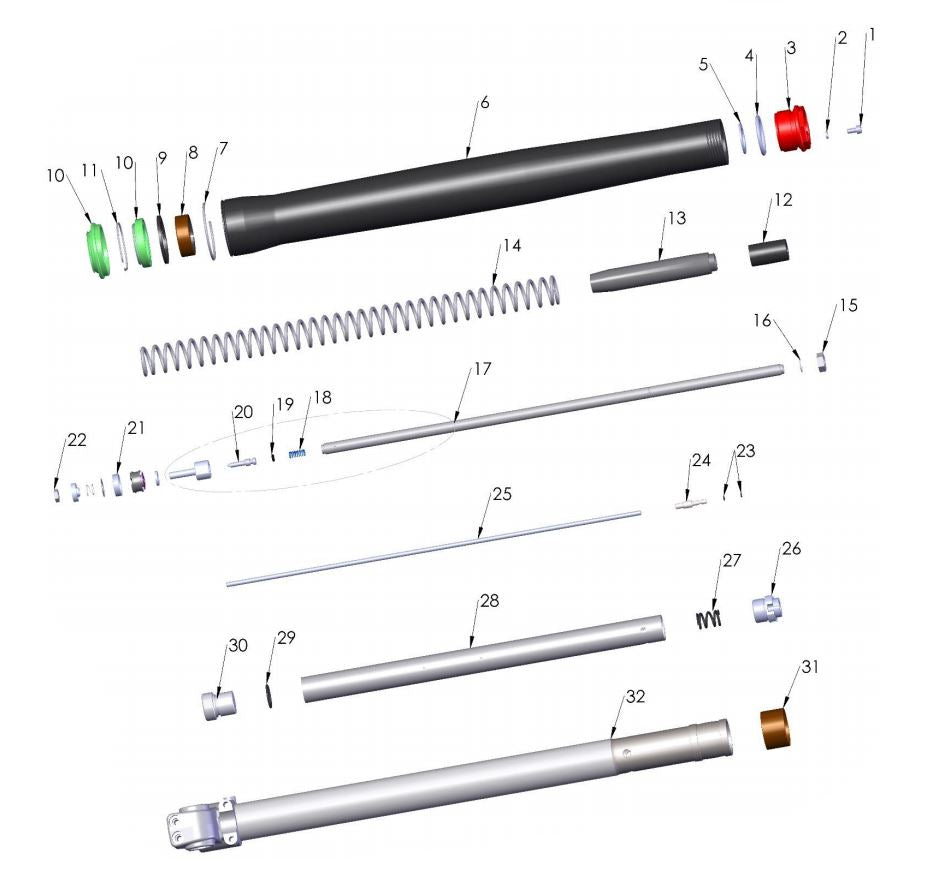 5 4 3 2 1
6
10 11 10 9 8 7
13 12
14
16 15
17
20 19 18
22 21
24 23
25
27 26
28
30 29
31
32